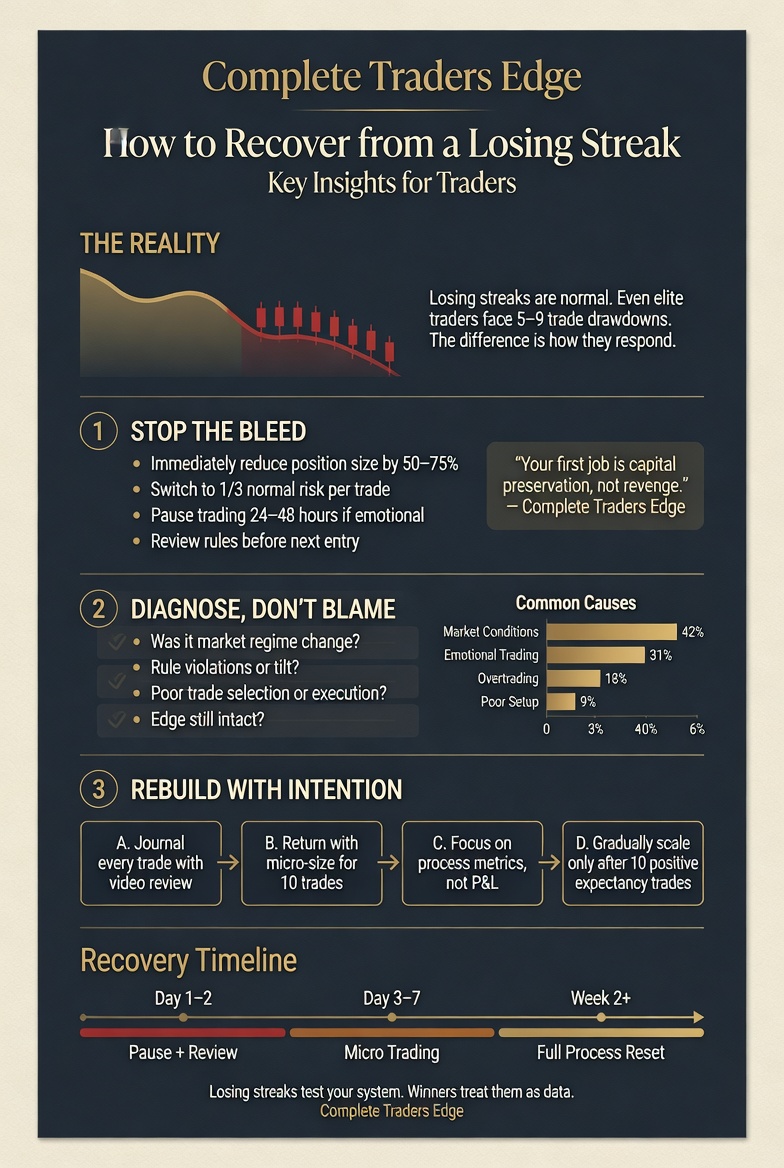 Complete Traders Edge

How to Recover from a Losing Streak

Key Insights for Traders

THE REALITY

Losing streaks are normal. Even elite traders face 5–9 trade drawdowns. The difference is how they respond.

1 STOP THE BLEED

- Immediately reduce position size by 50–75%
- Switch to 1/3 normal risk per trade
- Pause trading 24–48 hours if emotional
- Review rules before next entry

"Your first job is capital preservation, not revenge." — Complete Traders Edge

2 DIAGNOSE, DON'T BLAME

- Was it market regime change?
- Rule violations or tilt?
- Poor trade selection or execution?
- Edge still intact?

Common Causes

Market Conditions 42%
Emotional Trading 31%
Overtrading 18%
Poor Setup 9%

0 3% 40% 6%

3 REBUILD WITH INTENTION

A. Journal every trade with video review

B. Return with micro-size for 10 trades

C. Focus on process metrics, not P&L

D. Gradually scale only after 10 positive expectancy trades

Recovery Timeline

Day 1–2 Day 3–7 Week 2+

Pause + Review Micro Trading Full Process Reset

Losing streaks test your system. Winners treat them as data.

Complete Traders Edge