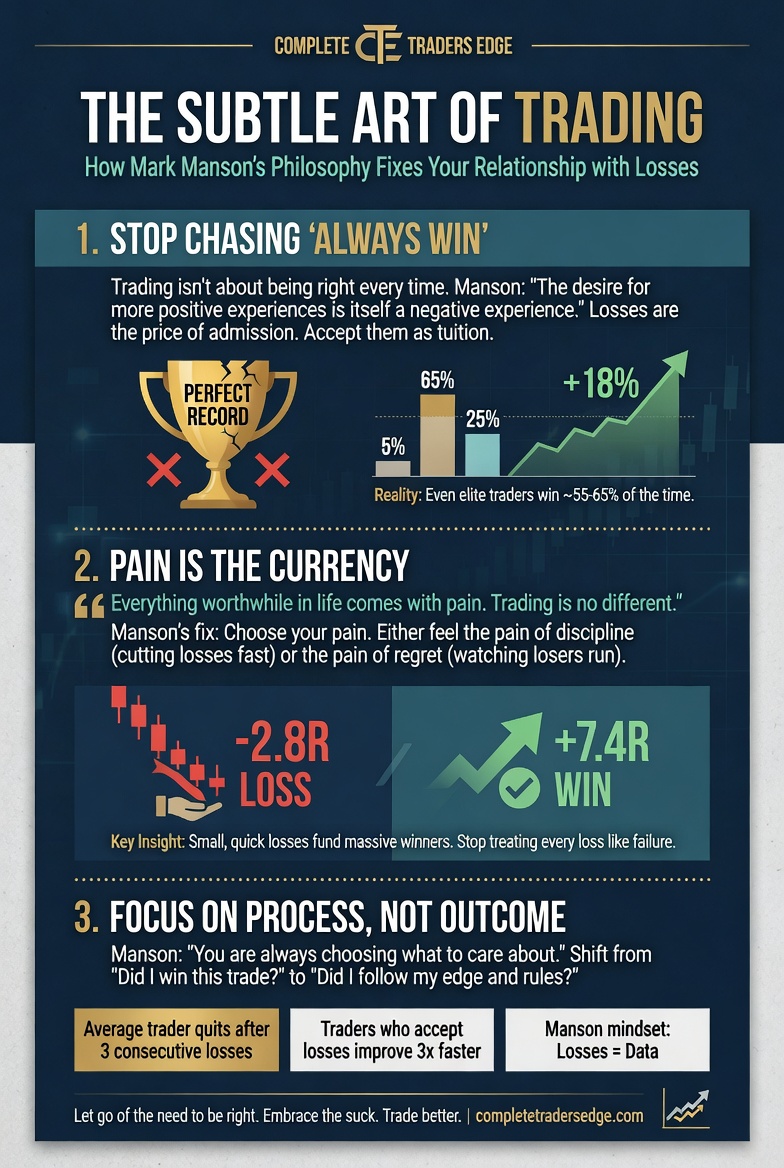 COMPLETE CTE TRADERS EDGE

THE SUBTLE ART OF TRADING

How Mark Manson's Philosophy Fixes Your Relationship with Losses

1. STOP CHASING 'ALWAYS WIN'

Trading isn't about being right every time. Manson: "The desire for more positive experiences is itself a negative experience." Losses are the price of admission. Accept them as tuition.

PERFECT RECORD

5%

65%

25%

+18%

Reality: Even elite traders win ~55-65% of the time.

2. PAIN IS THE CURRENCY

"Everything worthwhile in life comes with pain. Trading is no different."

Manson's fix: Choose your pain. Either feel the pain of discipline (cutting losses fast) or the pain of regret (watching losers run).

-2.8R LOSS

+7.4R WIN

Key Insight: Small, quick losses fund massive winners. Stop treating every loss like failure.

3. FOCUS ON PROCESS, NOT OUTCOME

Manson: "You are always choosing what to care about." Shift from "Did I win this trade?" to "Did I follow my edge and rules?"

Average trader quits after 3 consecutive losses

Traders who accept losses improve 3x faster

Manson mindset: Losses = Data

Let go of the need to be right. Embrace the suck. Trade better. | completetradersedge.com